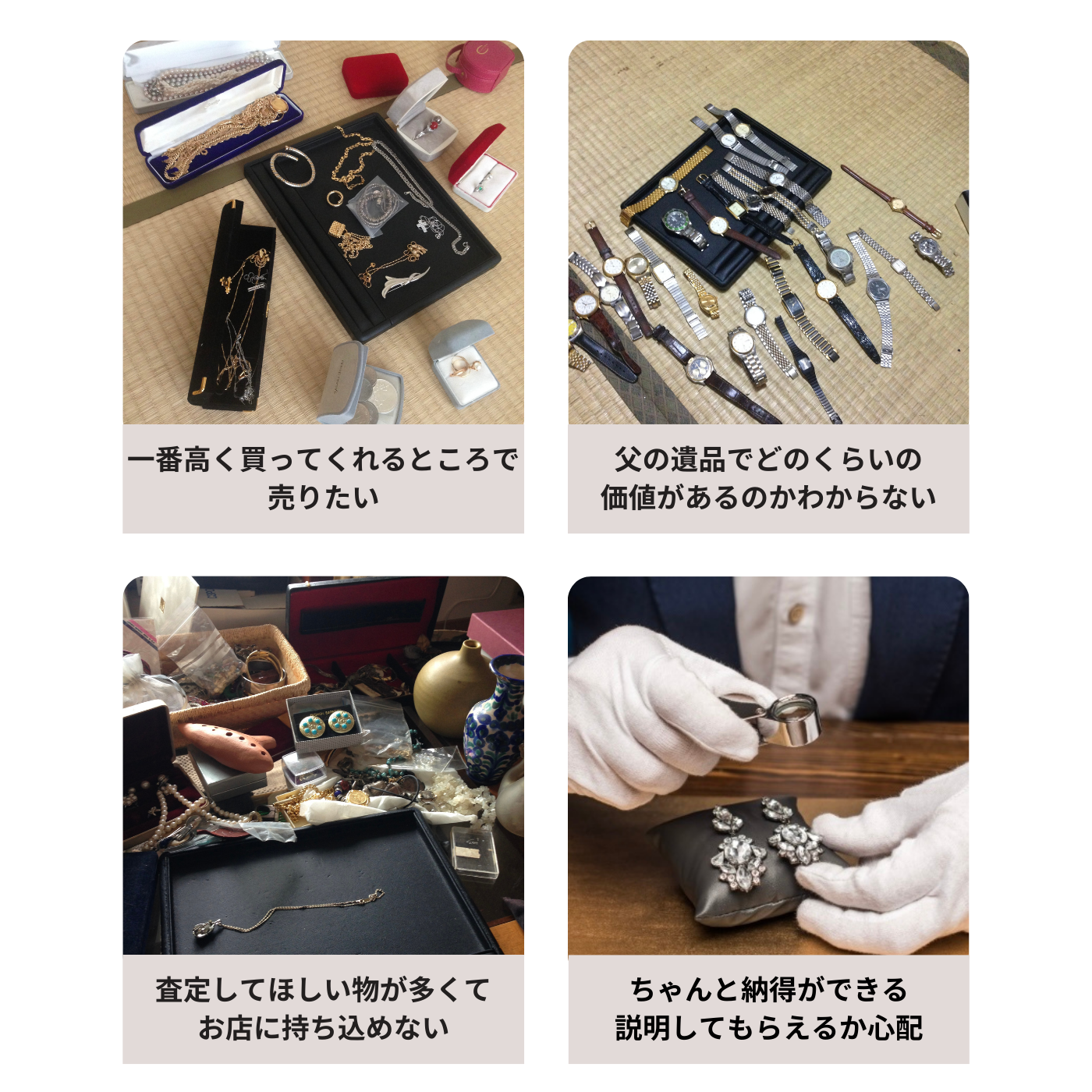 一番高く買ってくれるところで売りたい

父の遺品でどのくらいの価値があるのかわからない

査定してほしい物が多くてお店に持ち込めない

ちゃんと納得ができる説明してもらえるか心配